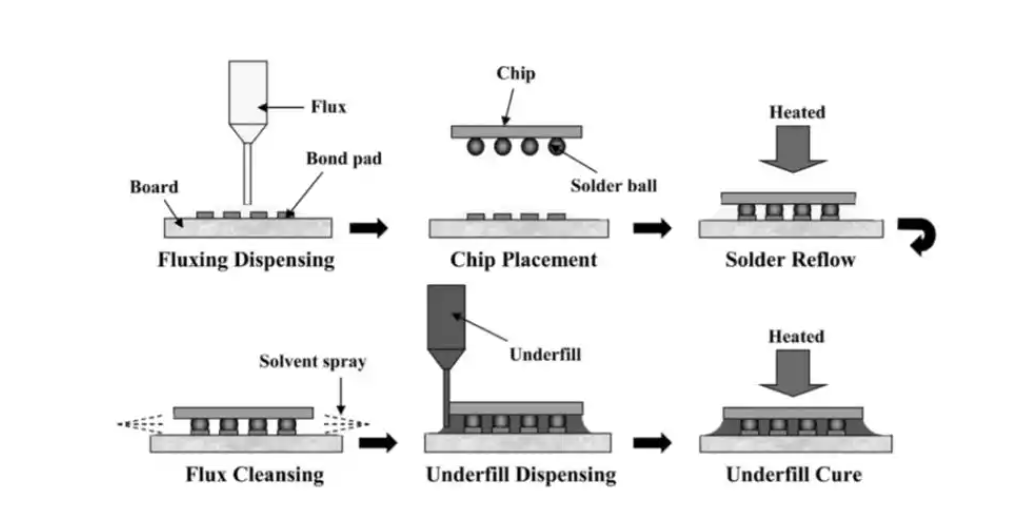 Flux
Bond pad
Board
Fluxing Dispensing

Chip
Solder ball
Chip Placement

Heated
Solder Reflow

Solvent spray
Flux Cleansing

Underfill
Underfill Dispensing

Heated
Underfill Cure