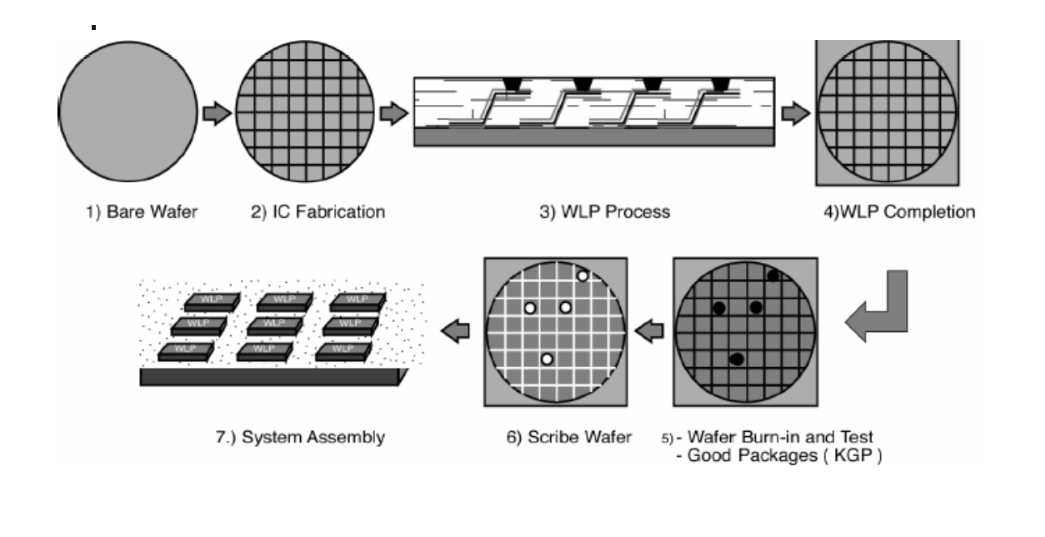 1) Bare Wafer

2) IC Fabrication

3) WLP Process

4)WLP Completion

WLP WLP WLP
WLP WLP WLP
WLP WLP WLP

7.) System Assembly

6) Scribe Wafer

5) - Wafer Burn-in and Test
- Good Packages ( KGP )